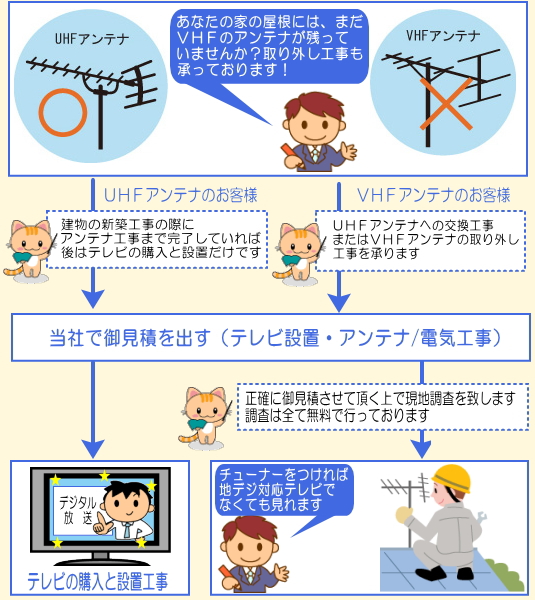 UHFアンテナ

あなたの家の屋根には、まだＶＨＦのアンテナが残っていませんか？取り外し工事も承っております！

VHFアンテナ

ＵＨＦアンテナのお客様

建物の新築工事の際にアンテナ工事まで完了していれば後はテレビの購入と設置だけです

ＶＨＦアンテナのお客様

ＵＨＦアンテナへの交換工事またはＶＨＦアンテナの取り外し工事を承ります

当社で御見積を出す（テレビ設置・アンテナ/電気工事）

正確に御見積させて頂く上で現地調査を致します
調査は全て無料で行っております

デジタル放送

テレビの購入と設置工事

チューナーをつければ地デジ対応テレビでなくても見れます